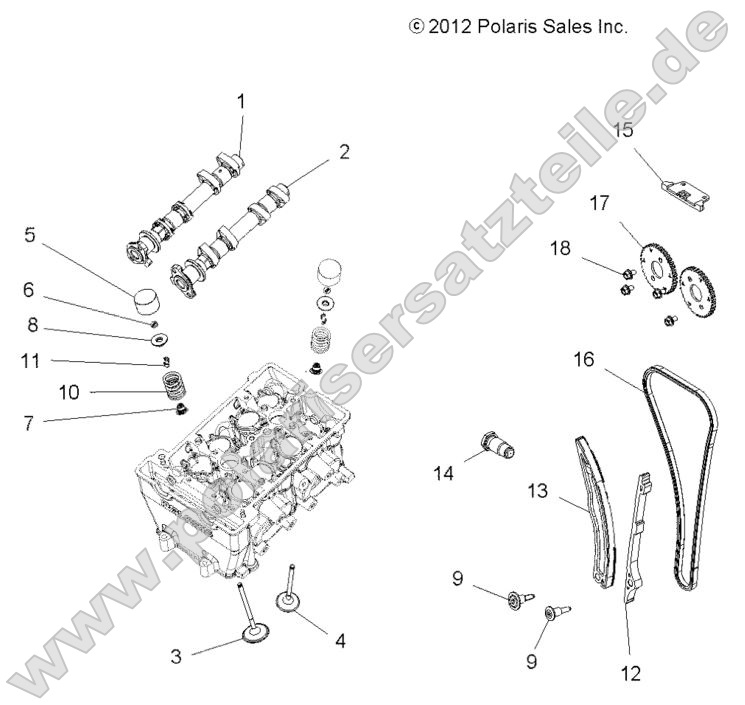 © 2012 Polaris Sales Inc.

www.polarisersatzteile.de

1
2
5
6
8
11
10
7
3
4
15
17
18
16
14
13
9
9
12