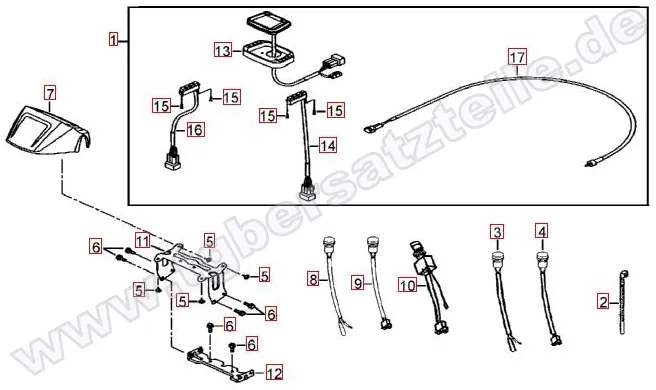 1
13
17
7
15
15
15
15
16
14
6
11
5
5
5
5
6
6
6
12
8
9
10
3
4
2
www.tgbersatzteile.de