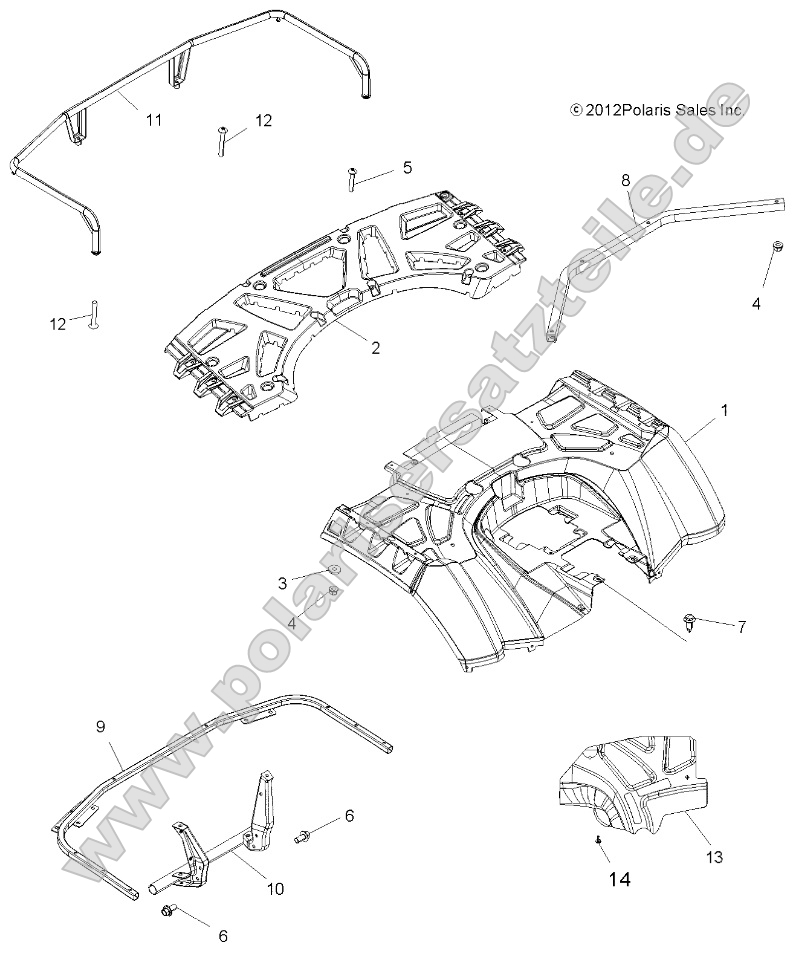 © 2012Polaris Sales Inc.

www.polaris-ersatzteile.de

11
12
5
8
4
12
2
1
3
4
7
9
6
10
6
13
14