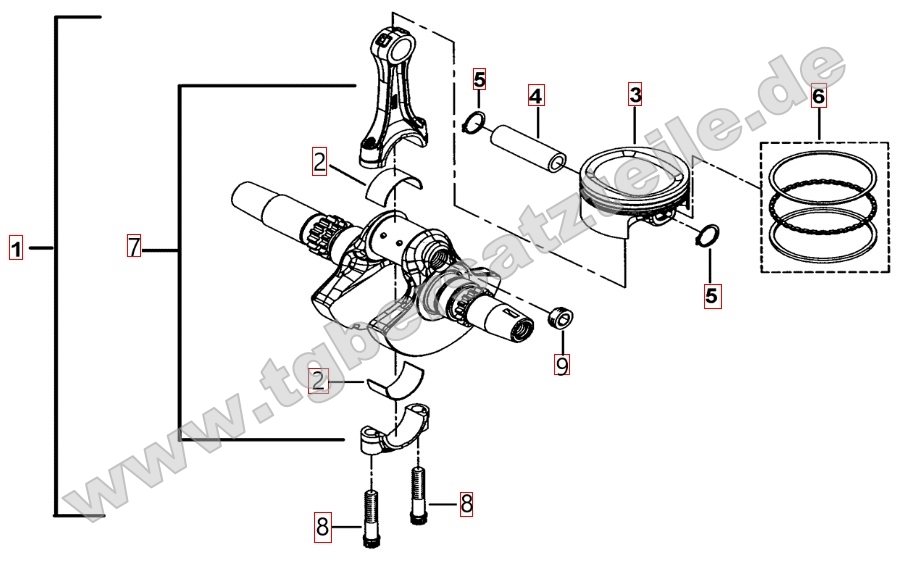 www.tgbersatzteile.de

1
7
2
5
4
3
6
5
9
2
8
8