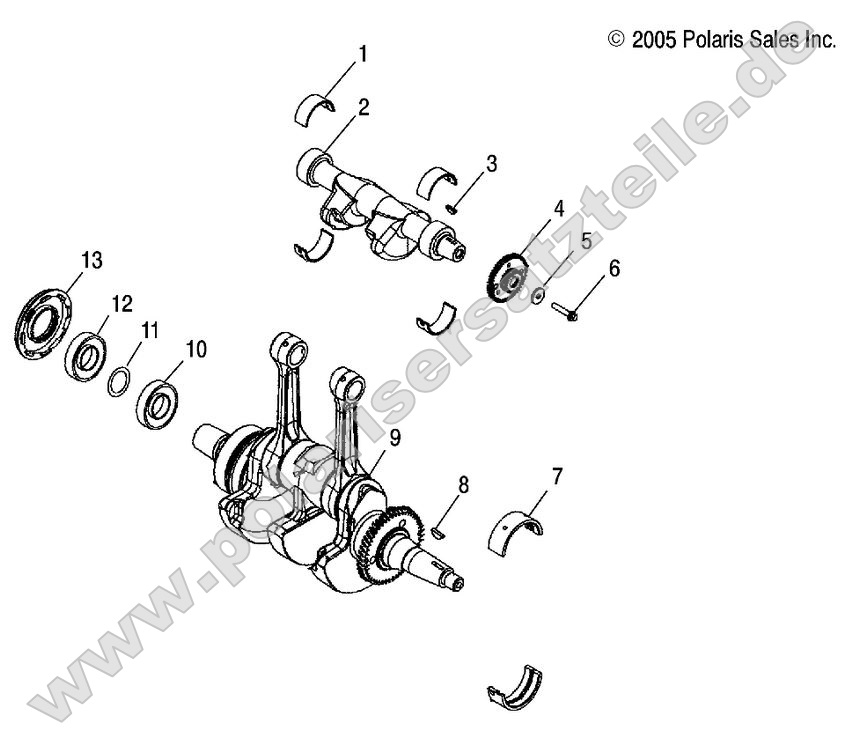 © 2005 Polaris Sales Inc.

www.polarisersatzteile.de

1
2
3
4
5
6
13
12
11
10
9
8
7