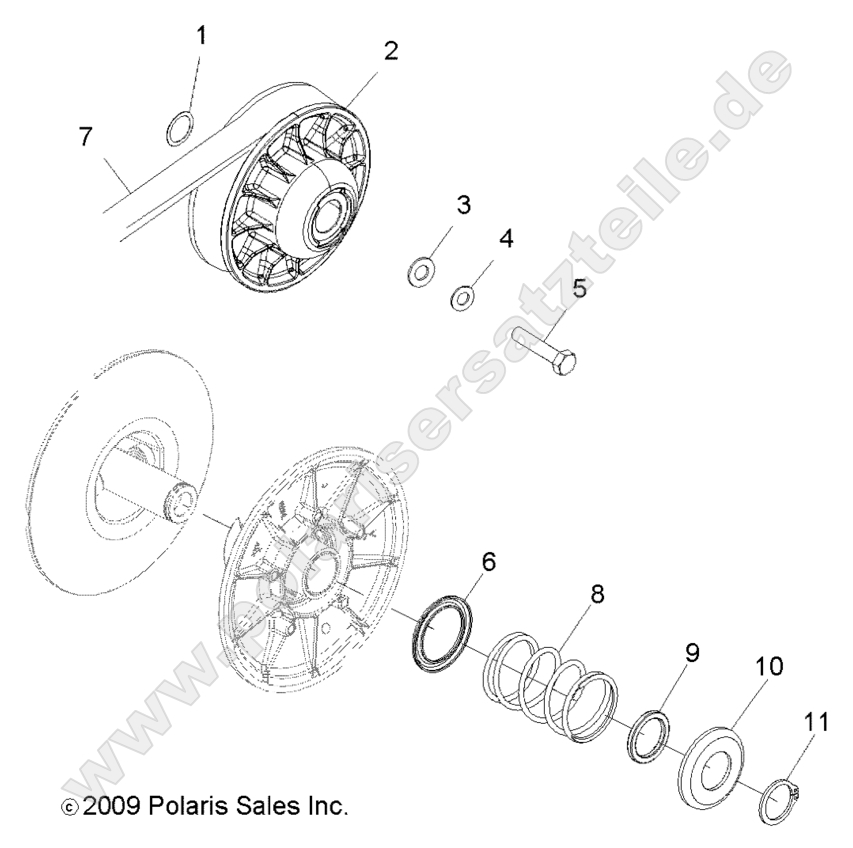 1
2
7
3
4
5
6
8
9
10
11
www.polarisersatzteile.de
© 2009 Polaris Sales Inc.