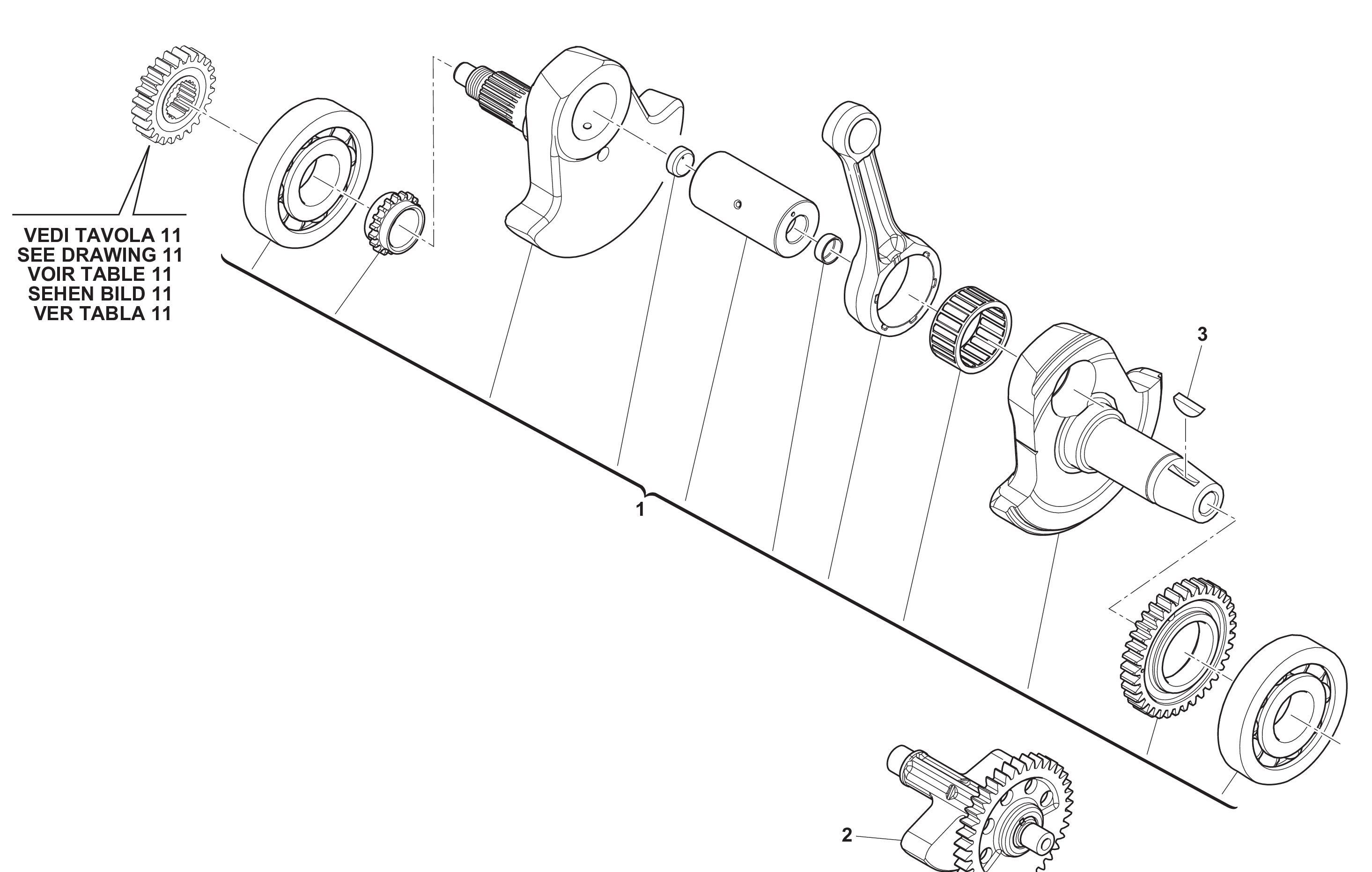 VEDI TAVOLA 11
SEE DRAWING 11
VOIR TABLE 11
SEHEN BILD 11
VER TABLA 11

3

1

2