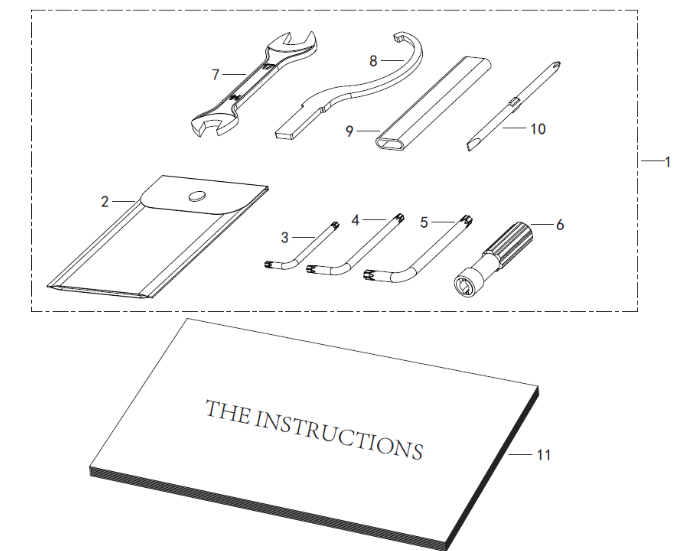 7
8
9
10
1
2
3
4
5
6
THE INSTRUCTIONS
11