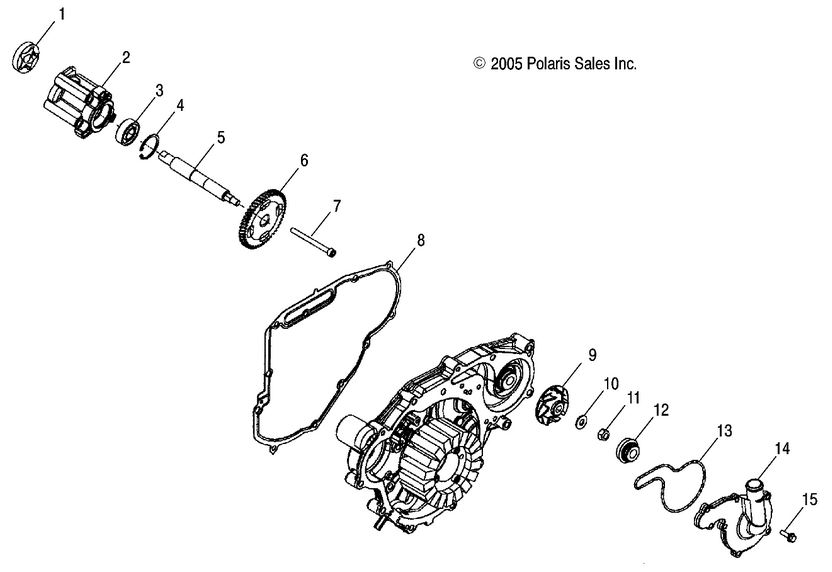 1
2
© 2005 Polaris Sales Inc.
3
4
5
6
7
8
9
10
11
12
13
14
15