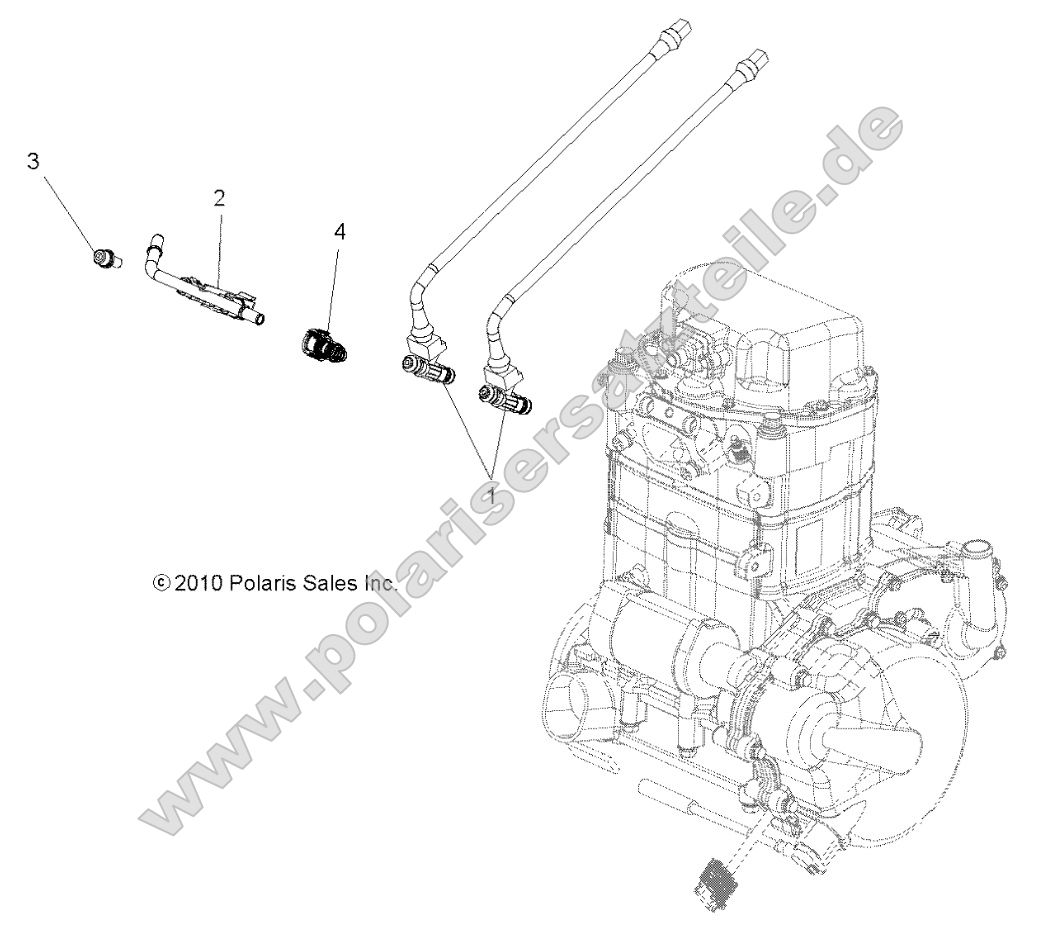 3

2

4

1

© 2010 Polaris Sales Inc.

www.polarisersatzteile.de