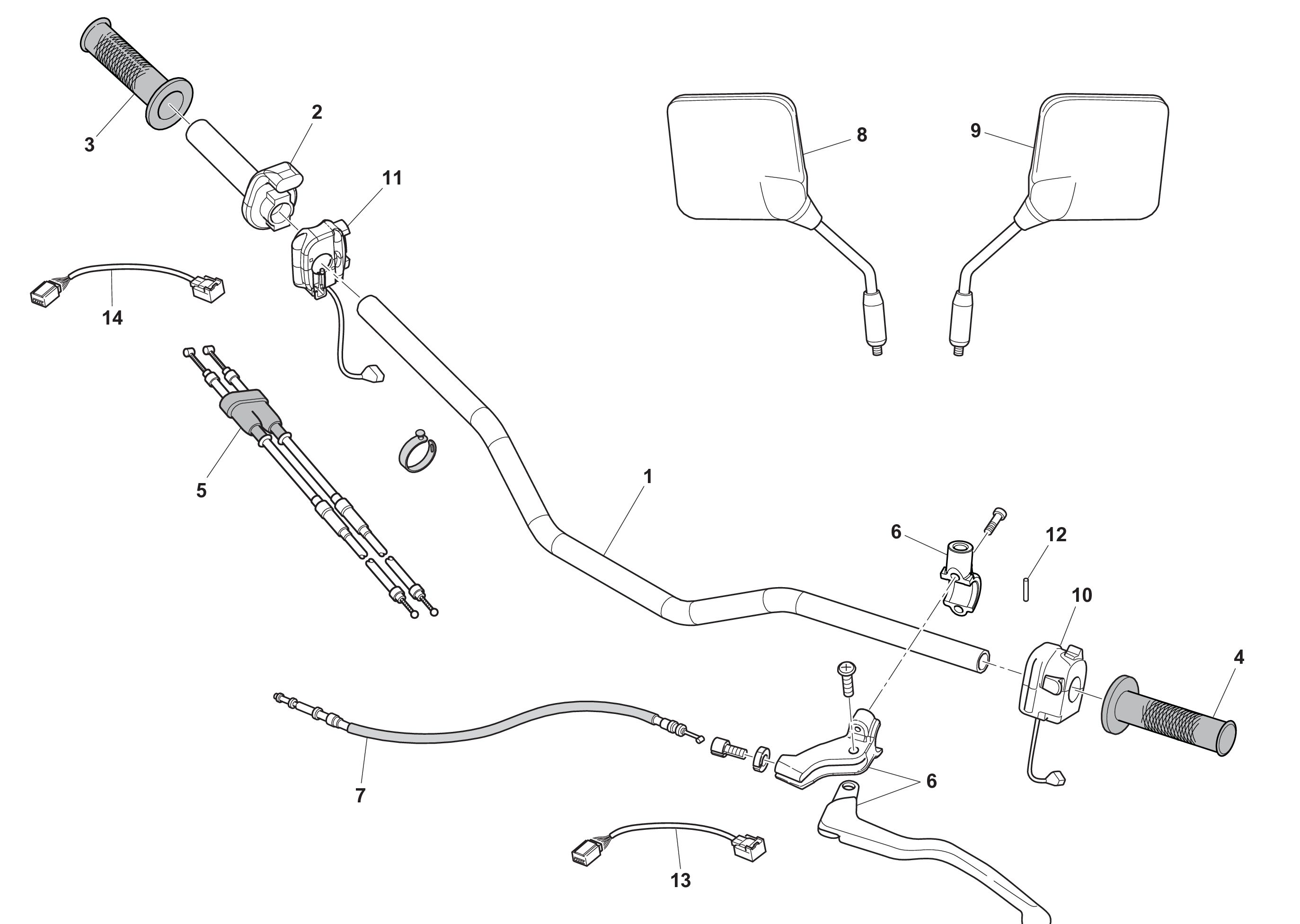 3
2
11
8
9
14
5
1
6
12
10
4
7
6
13