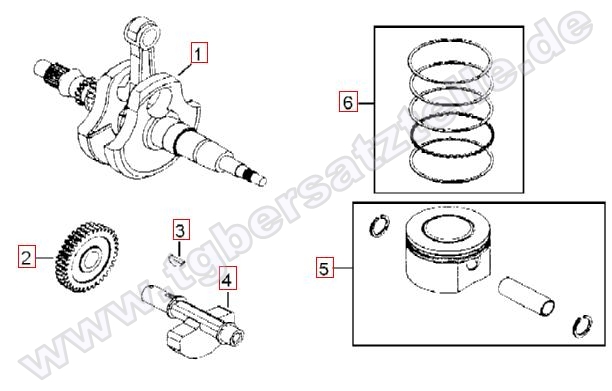 1
6
2
3
4
5
www.tgbersatzteile.de