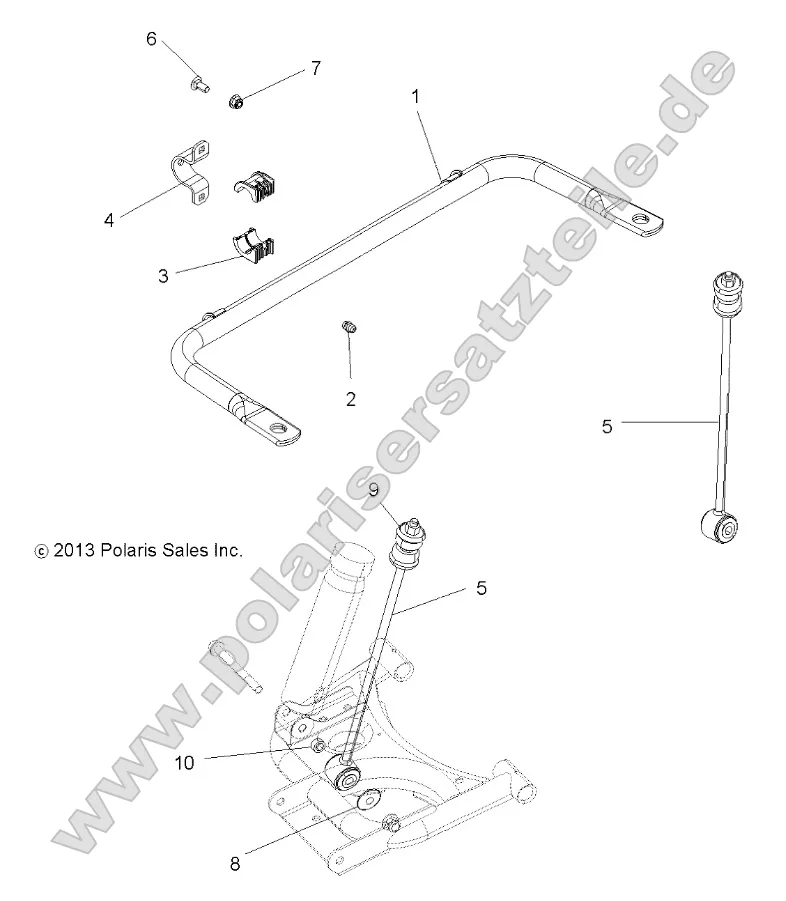 6
7
1
4
3
2
5
9
© 2013 Polaris Sales Inc.
5
10
8
www.polarisersatzteile.de