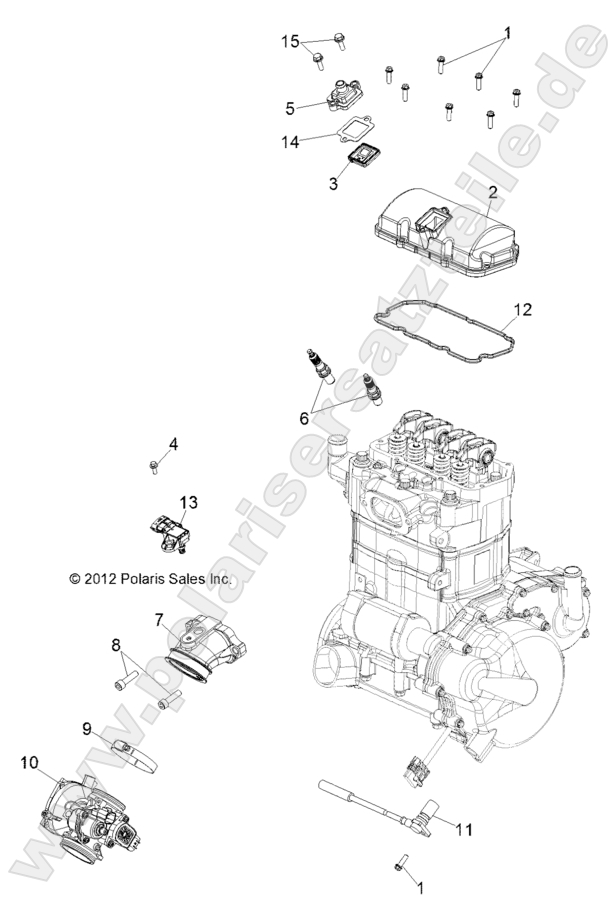 15
1
5
14
3
2
12
6
4
13
© 2012 Polaris Sales Inc.
7
8
9
10
11
1
www.polarisersatzteile.de