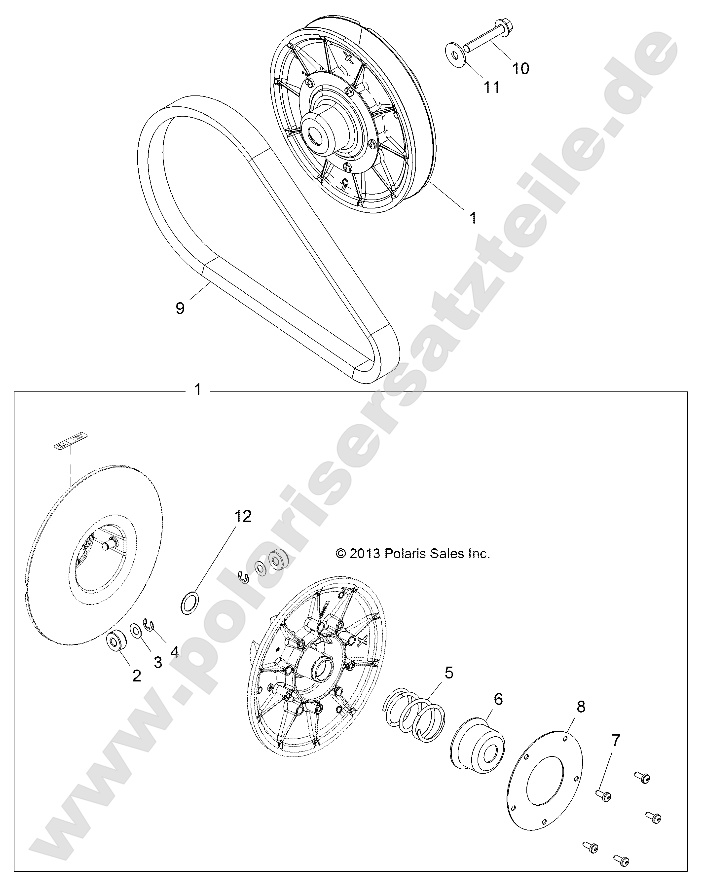 10
11
1
9
1
12
© 2013 Polaris Sales Inc.
2
3
4
5
6
8
7
www.polarisersatzteile.de