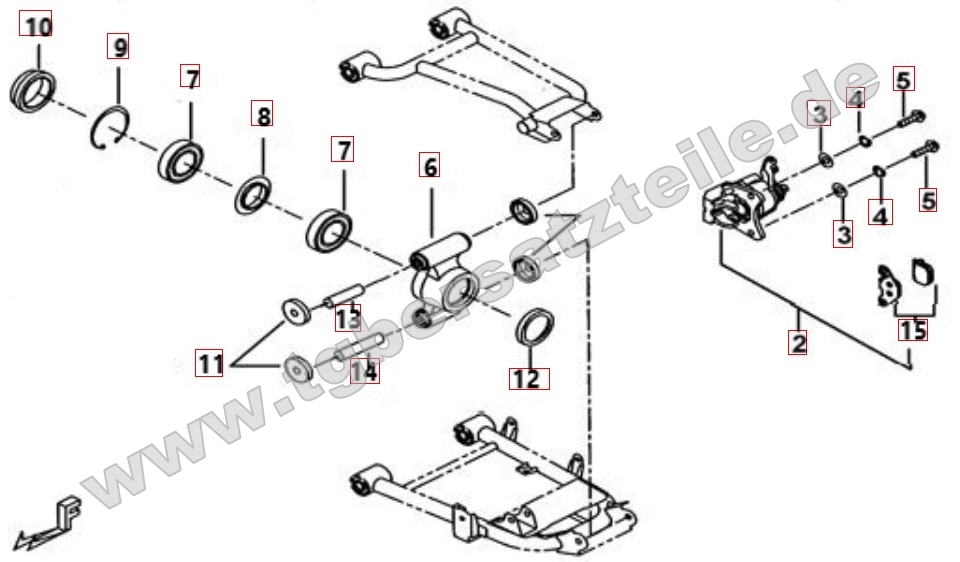 10
9
7
8
7
6
3
4
5
3
4
5
13
11
14
12
2
15
F
www.tgbersatzteile.de