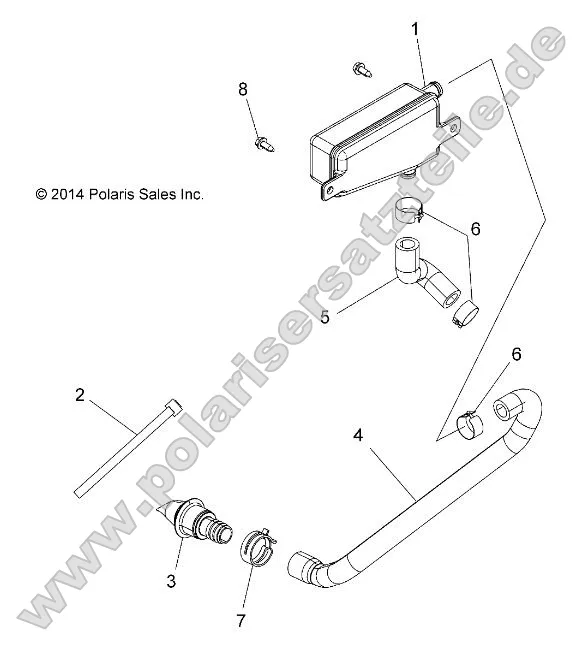 1

8

© 2014 Polaris Sales Inc.

6

5

6

2

4

3

7

www.polarisersatzteile.de