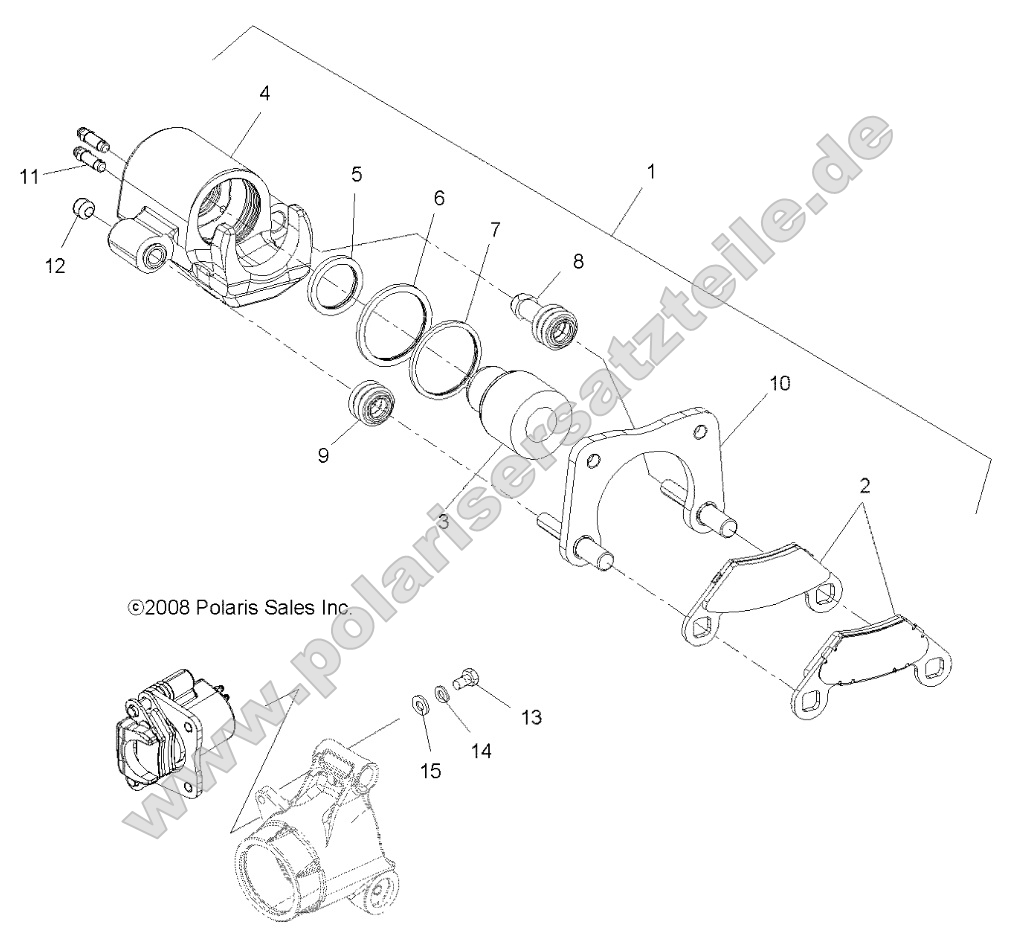 4
11
12
5
6
7
8
1
9
3
10
2
©2008 Polaris Sales Inc.
13
14
15
www.polarisersatzteile.de