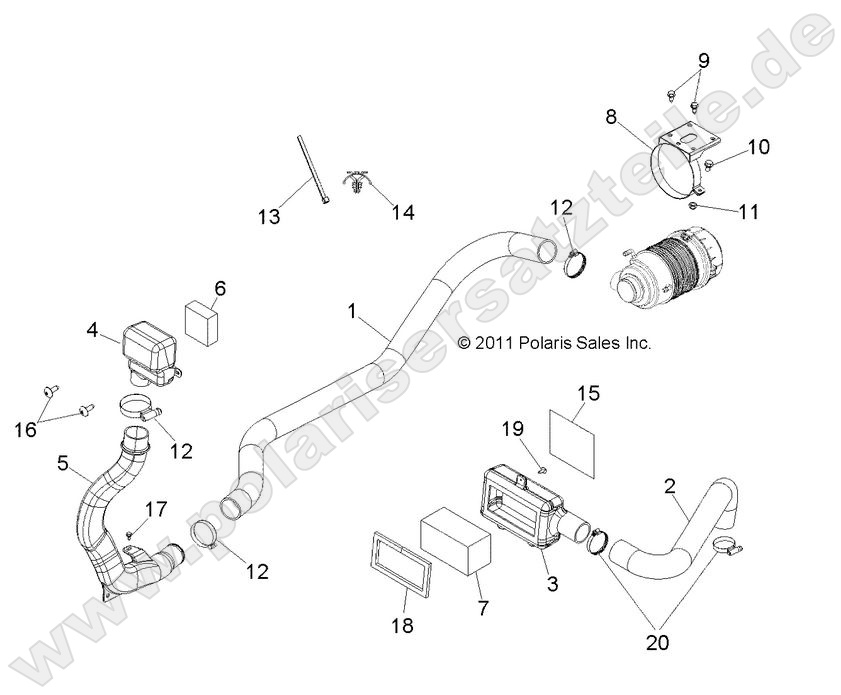 www.polarisersatzteile.de

9
8
10
11
13
14
12
6
4
1
© 2011 Polaris Sales Inc.
16
12
15
19
5
17
2
12
3
18
7
20