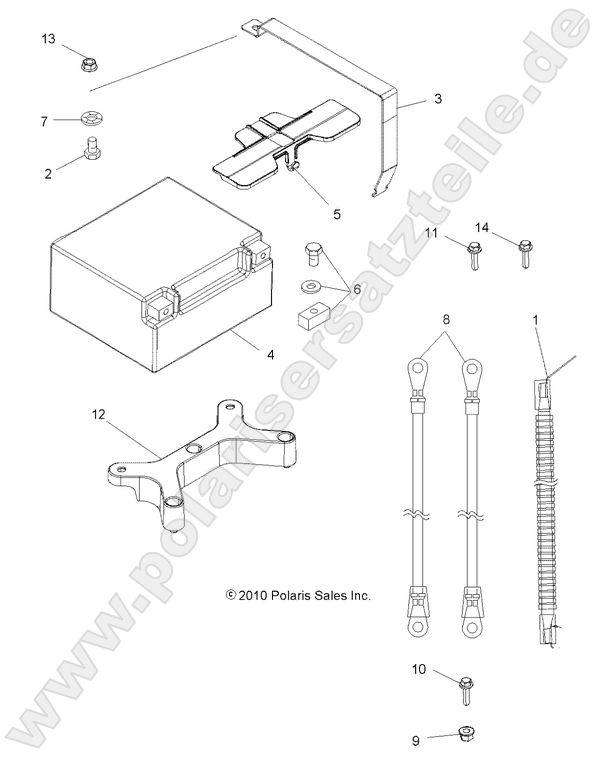 13

7

2

3

5

11

14

6

4

8

1

12

© 2010 Polaris Sales Inc.

10

9

www.polarisersatzteile.de