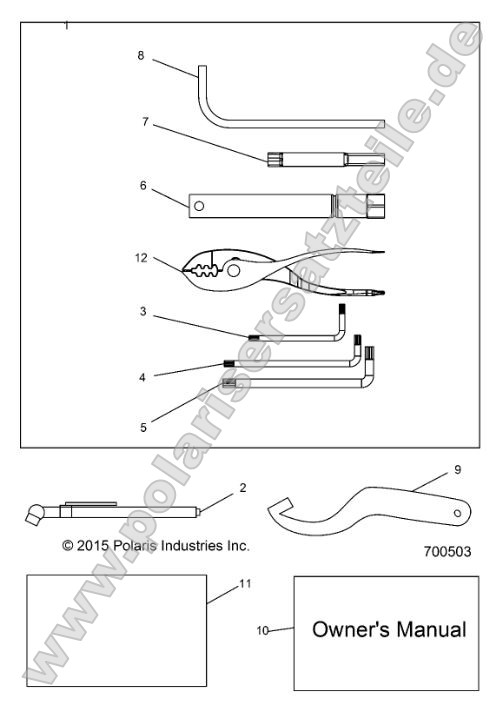 1

8

7

6

12

3

4

5

2

9

© 2015 Polaris Industries Inc.

700503

11

10

Owner's Manual

www.polarisersatzteile.de