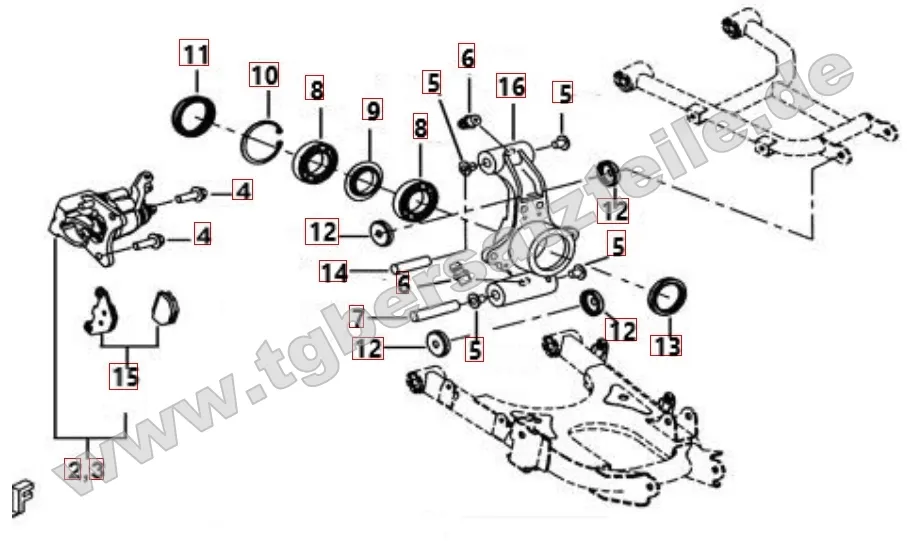 11
10
8
9
8
6
5
16
5
4
4
12
12
5
14
6
7
5
12
12
5
13
15
2,3
F
www.tgbersatzteile.de