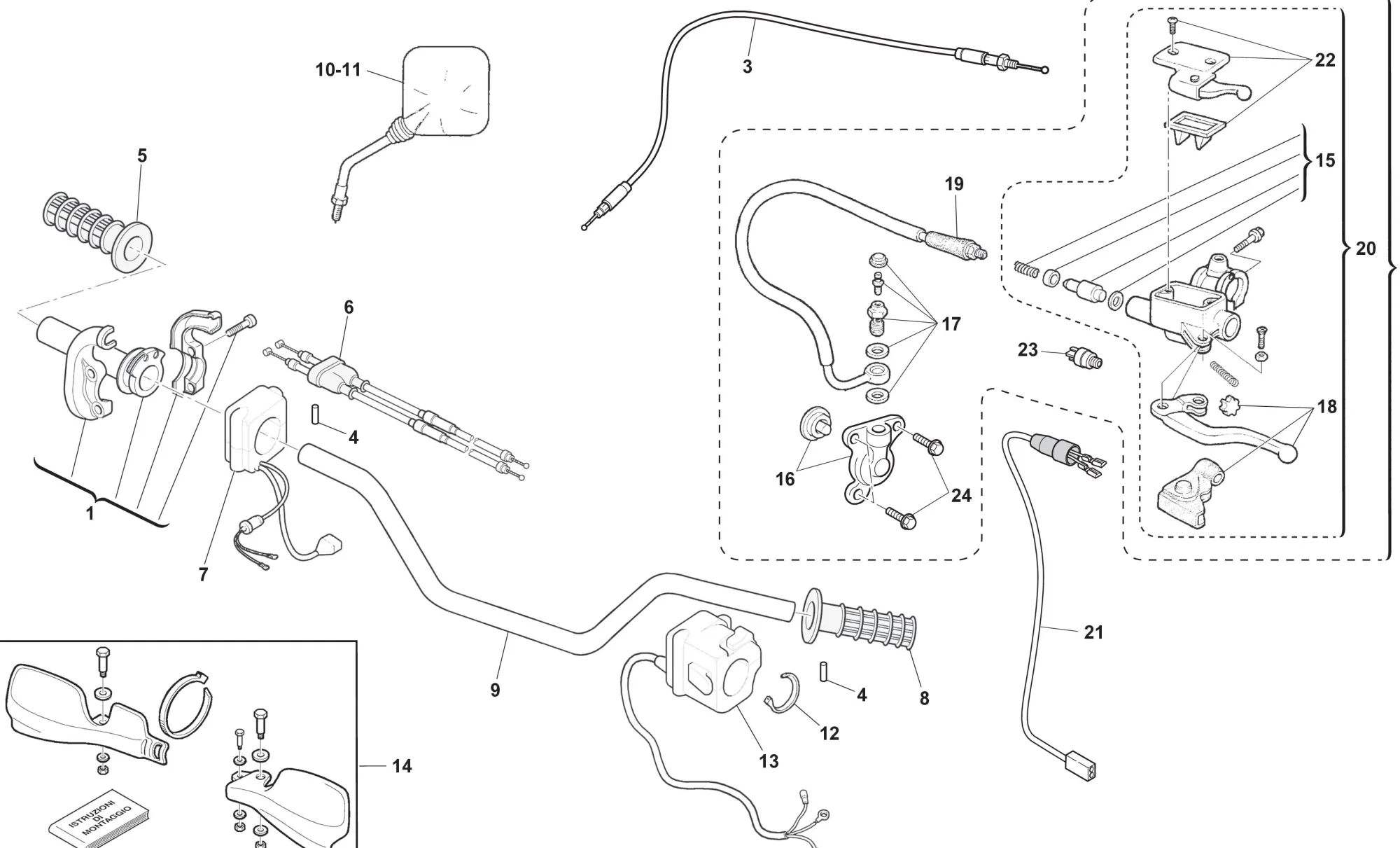 10-11

3

22

5

15

19

20

6

17

23

4

18

16

24

1

7

21

9

4

8

12

13

14

ISTRUZIONI DI MONTAGGIO